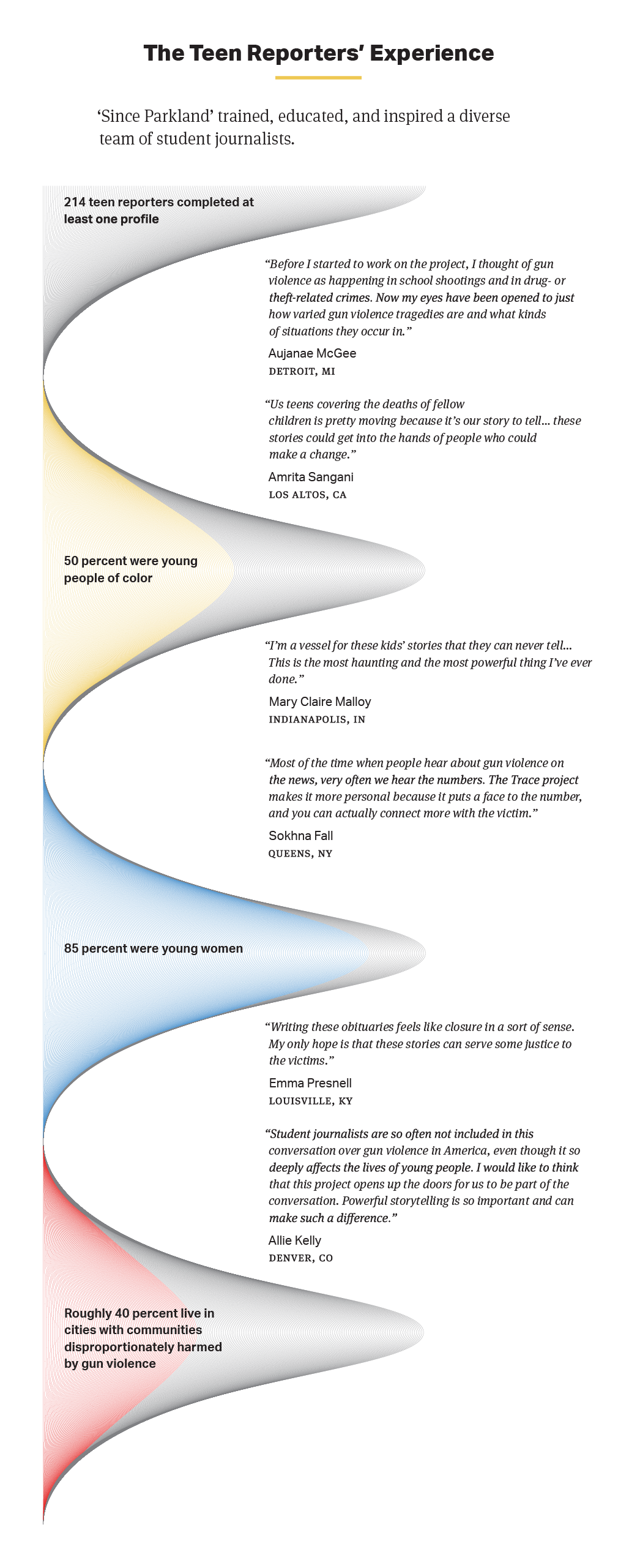 The Teen Reporters' Experience

'Since Parkland' trained, educated, and inspired a diverse team of student journalists.

214 teen reporters completed at least one profile

"Before I started to work on the project, I thought of gun violence as happening in school shootings and in drug- or theft-related crimes. Now my eyes have been opened to just how varied gun violence tragedies are and what kinds of situations they occur in."

Aujanae McGee
DETROIT, MI

"Us teens covering the deaths of fellow children is pretty moving because it's our story to tell... these stories could get into the hands of people who could make a change."

Amrita Sangani
LOS ALTOS, CA

50 percent were young people of color

"I'm a vessel for these kids' stories that they can never tell... This is the most haunting and the most powerful thing I've ever done."

Mary Claire Malloy
INDIANAPOLIS, IN

"Most of the time when people hear about gun violence on the news, very often we hear the numbers. The Trace project makes it more personal because it puts a face to the number, and you can actually connect more with the victim."

Sokhna Fall
QUEENS, NY

85 percent were young women

"Writing these obituaries feels like closure in a sort of sense. My only hope is that these stories can serve some justice to the victims."

Emma Presnell
LOUISVILLE, KY

"Student journalists are so often not included in this conversation over gun violence in America, even though it so deeply affects the lives of young people. I would like to think that this project opens up the doors for us to be part of the conversation. Powerful storytelling is so important and can make such a difference."

Allie Kelly
DENVER, CO

Roughly 40 percent live in cities with communities disproportionately harmed by gun violence